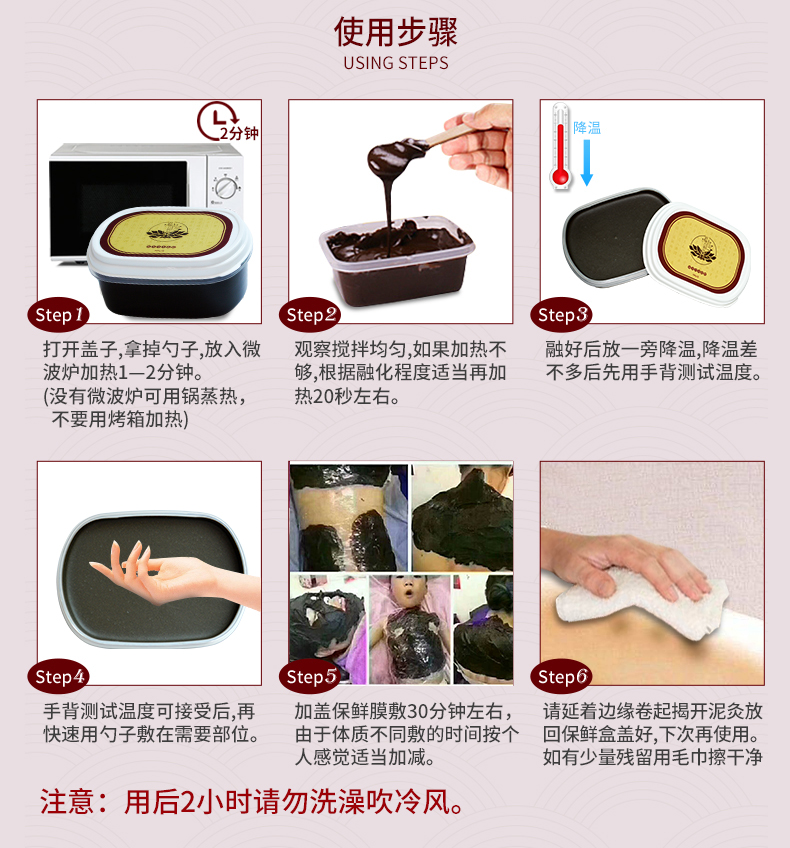 使用步骤
USING STEPS

2分钟

Step1
打开盖子,拿掉勺子,放入微波炉加热1—2分钟。
(没有微波炉可用锅蒸热，不要用烤箱加热)

Step2
观察搅拌均匀,如果加热不够,根据融化程度适当再加热20秒左右。

降温

Step3
融好后放一旁降温,降温差不多后先用手背测试温度。

Step4
手背测试温度可接受后,再快速用勺子敷在需要部位。

Step5
加盖保鲜膜敷30分钟左右，由于体质不同敷的时间按个人感觉适当加减。

Step6
请延着边缘卷起揭开泥灸放回保鲜盒盖好,下次再使用。如有少量残留用毛巾擦干净

注意：用后2小时请勿洗澡吹冷风。